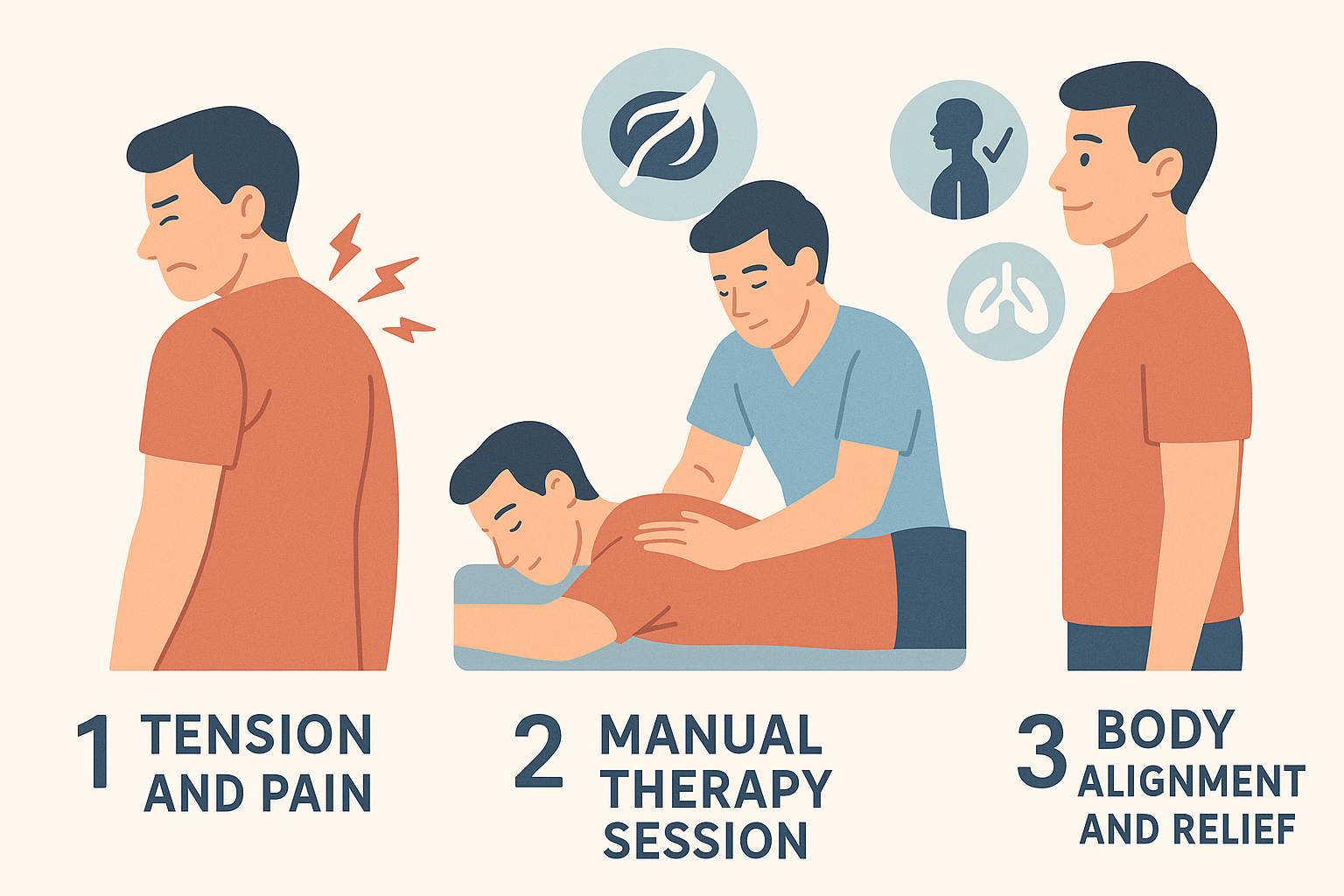 1 TENSION AND PAIN

2 MANUAL THERAPY SESSION

3 BODY ALIGNMENT AND RELIEF